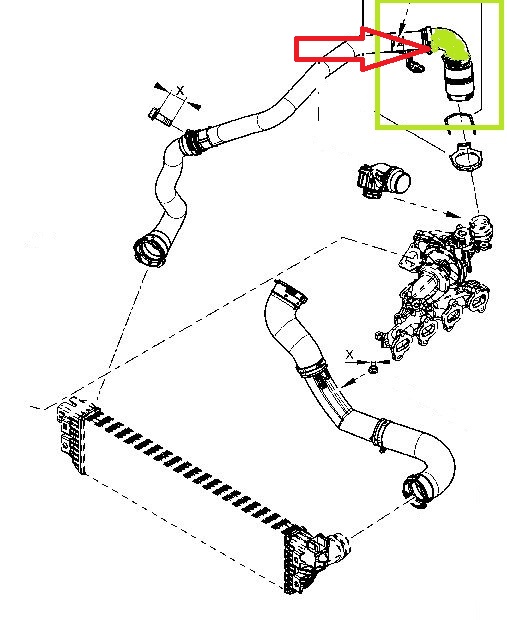 X

X