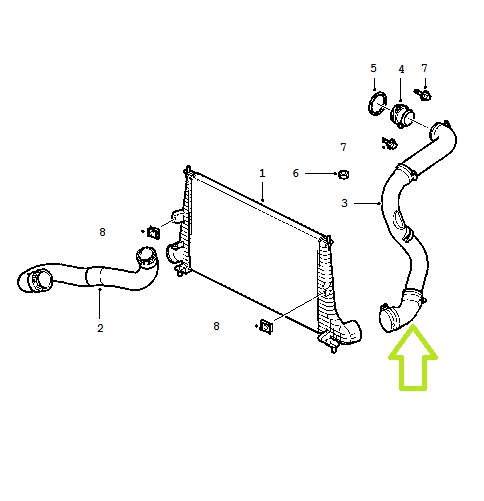 5
4
7
7
1
6
3
8
2
8