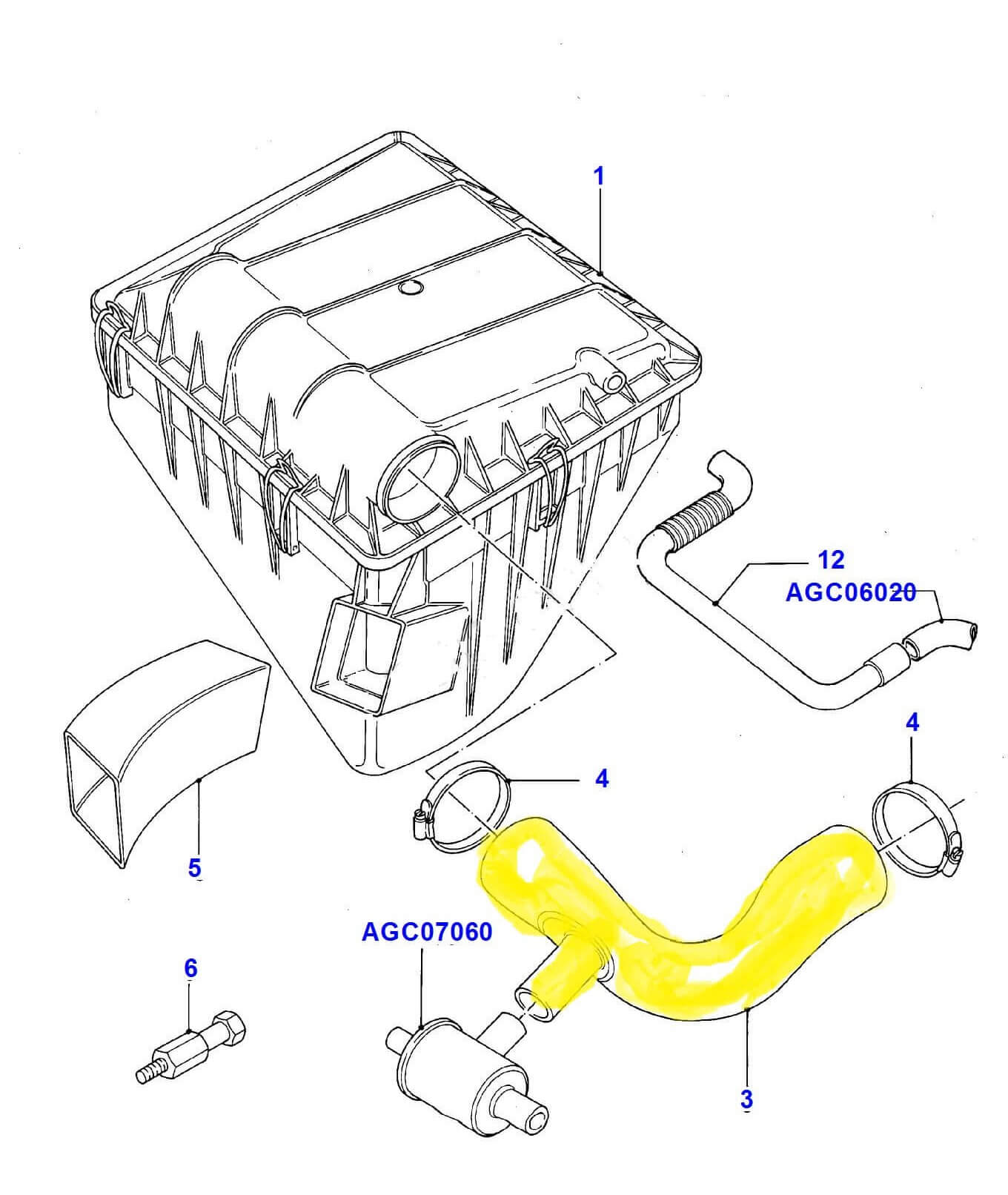 1

12
AGC06020

4

4

5

AGC07060

6

3