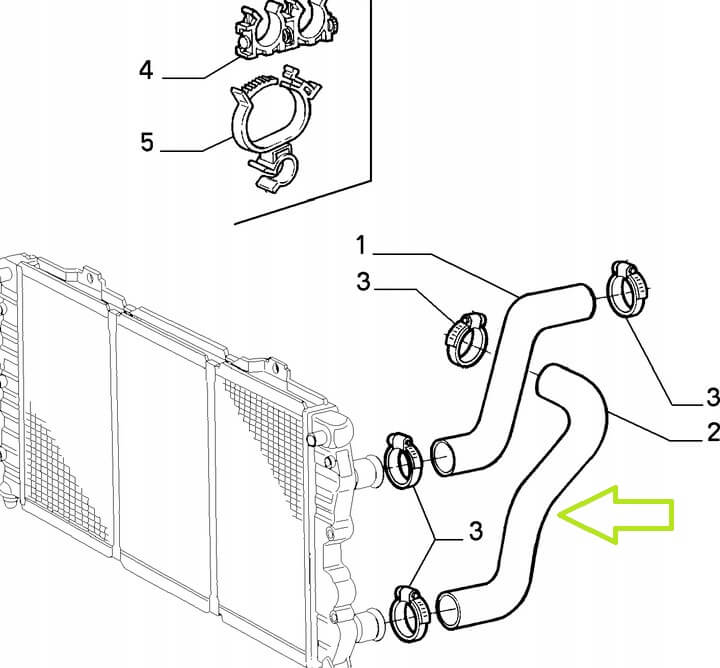 4
5
1
3
3
2
3